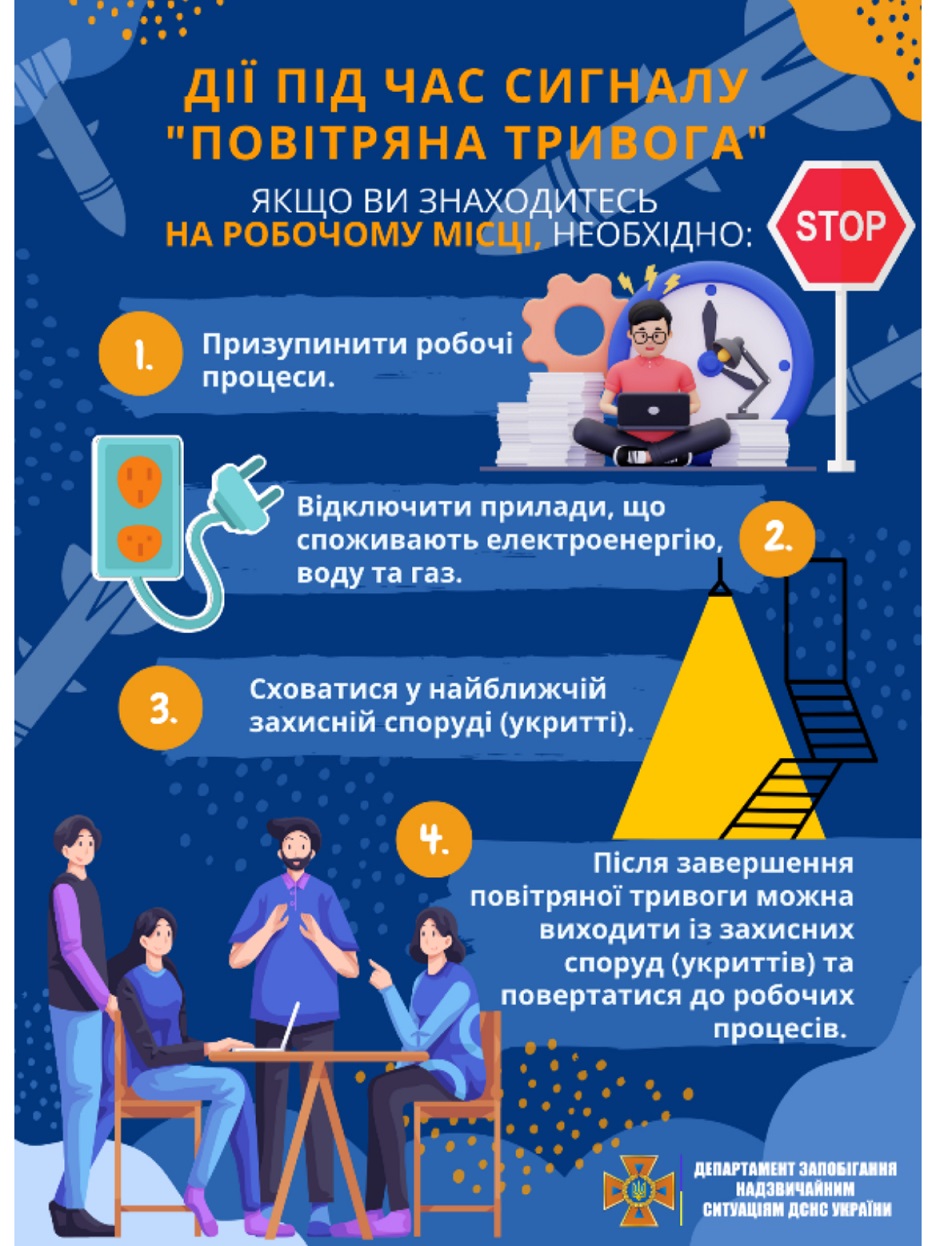 ДІЇ ПІД ЧАС СИГНАЛУ "ПОВІТРЯНА ТРИВОГА"

ЯКЩО ВИ ЗНАХОДИТЕСЬ НА РОБОЧОМУ МІСЦІ, НЕОБХІДНО:

STOP

1. Призупинити робочі процеси.

Відключити прилади, що споживають електроенергію, воду та газ.

2.

3. Сховатися у найближчій захисній споруді (укритті).

4. Після завершення повітряної тривоги можна виходити із захисних споруд (укриттів) та повертатися до робочих процесів.

ДЕПАРТАМЕНТ ЗАПОБІГАННЯ НАДЗВИЧАЙНИМ СИТУАЦІЯМ ДСНС УКРАЇНИ